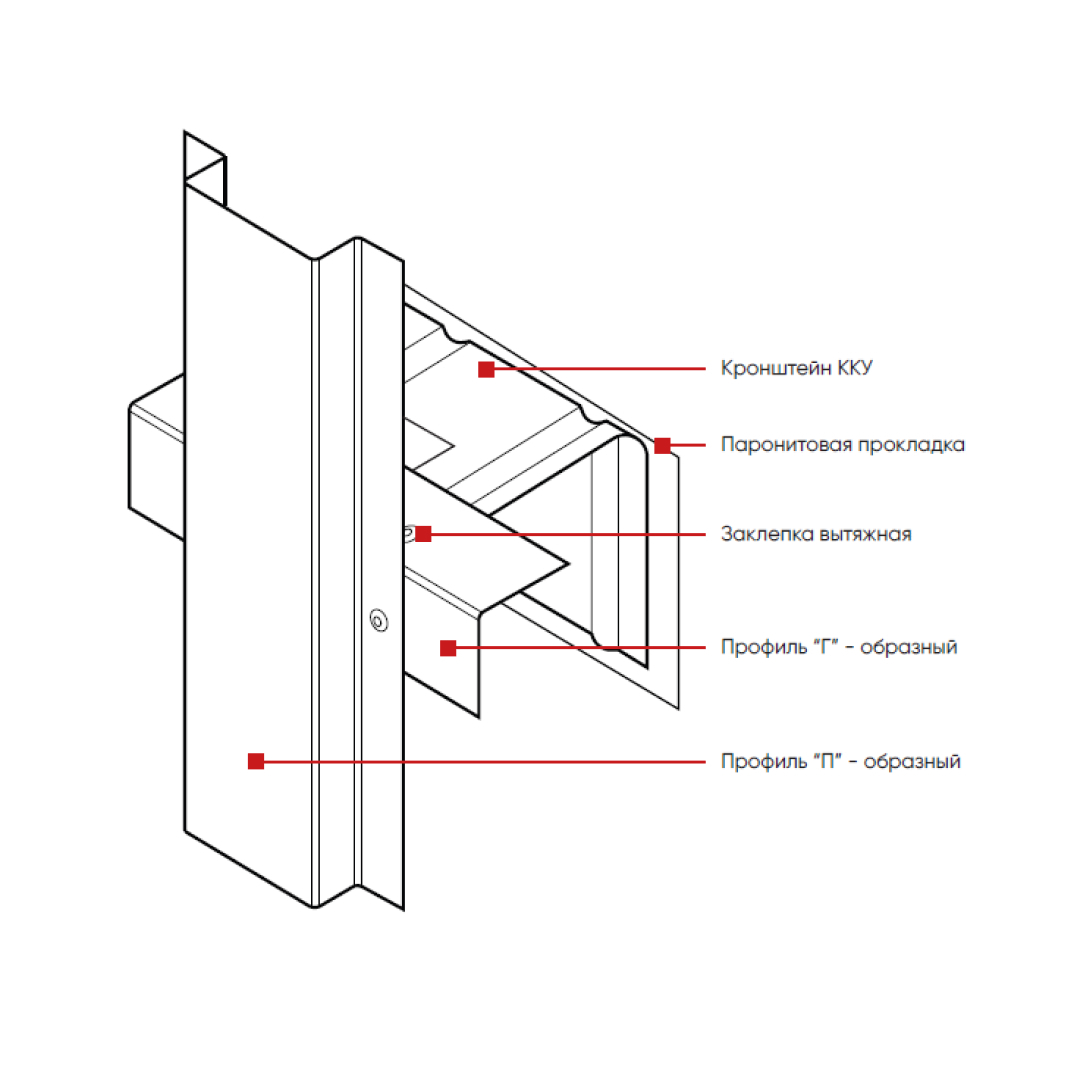 Кронштейн ККУ

Паронитовая прокладка

Заклепка вытяжная

Профиль "Г" - образный

Профиль "П" - образный